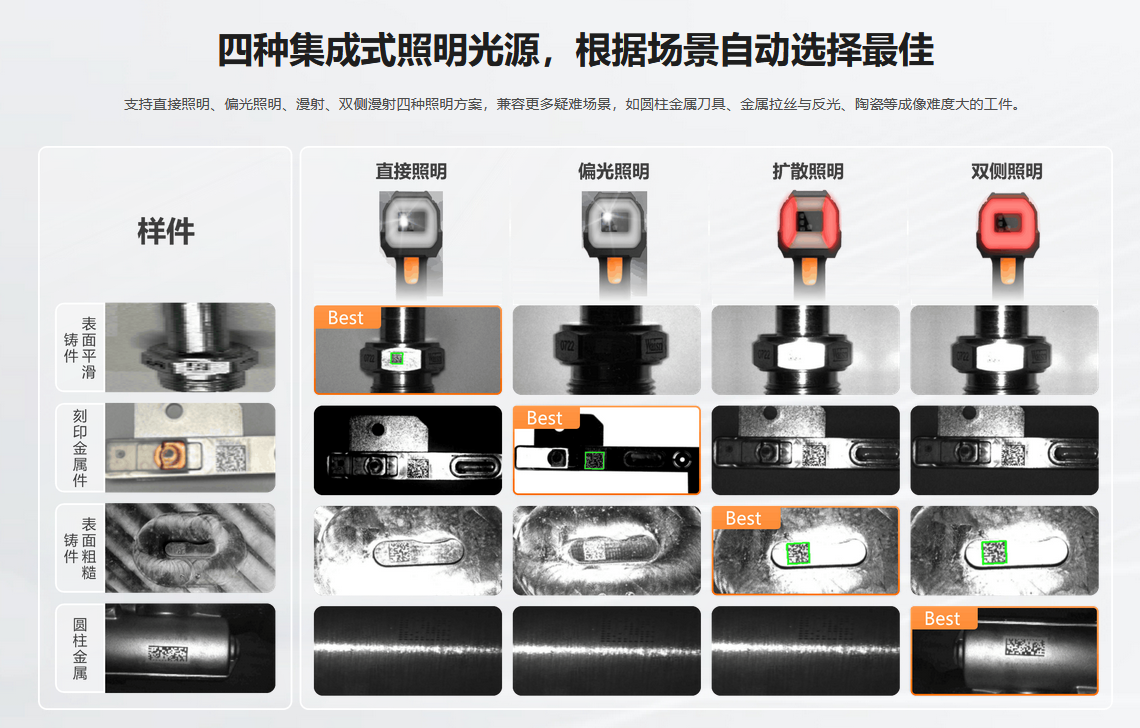 四种集成式照明光源，根据场景自动选择最佳

支持直接照明、偏光照明、漫射、双侧漫射四种照明方案，兼容更多疑难场景，如圆柱金属刀具、金属拉丝与反光、陶瓷等成像难度大的工件。

样件

直接照明

偏光照明

扩散照明

双侧照明

表面平滑铸件

Best

刻印金属件

Best

表面粗糙铸件

Best

圆柱金属

Best